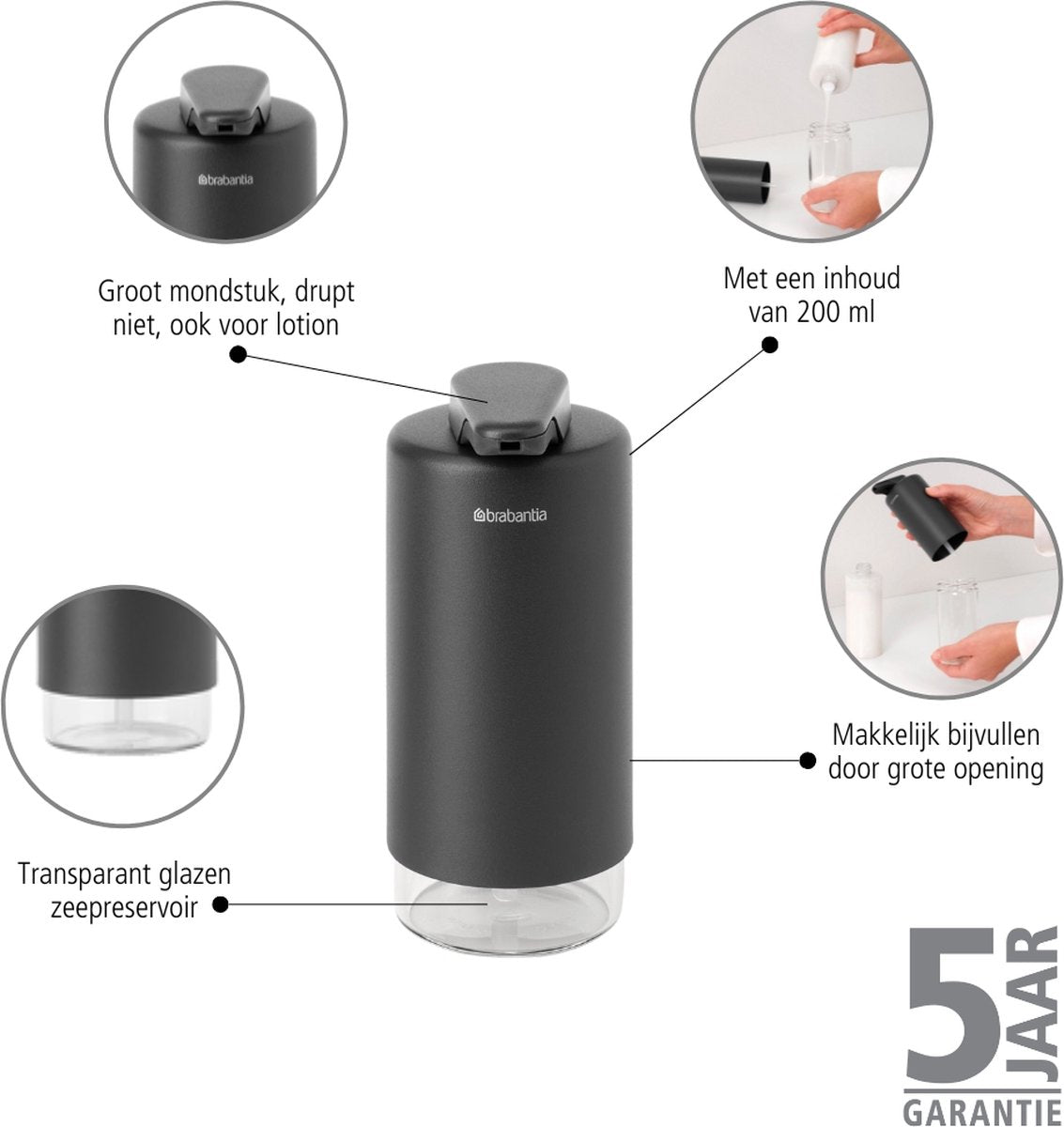 brabantia

Groot mondstuk, drupt niet, ook voor lotion

Met een inhoud van 200 ml

brabantia

Makkelijk bijvullen door grote opening

Transparant glazen zeepreservoir

5 JAAR
GARANTIE