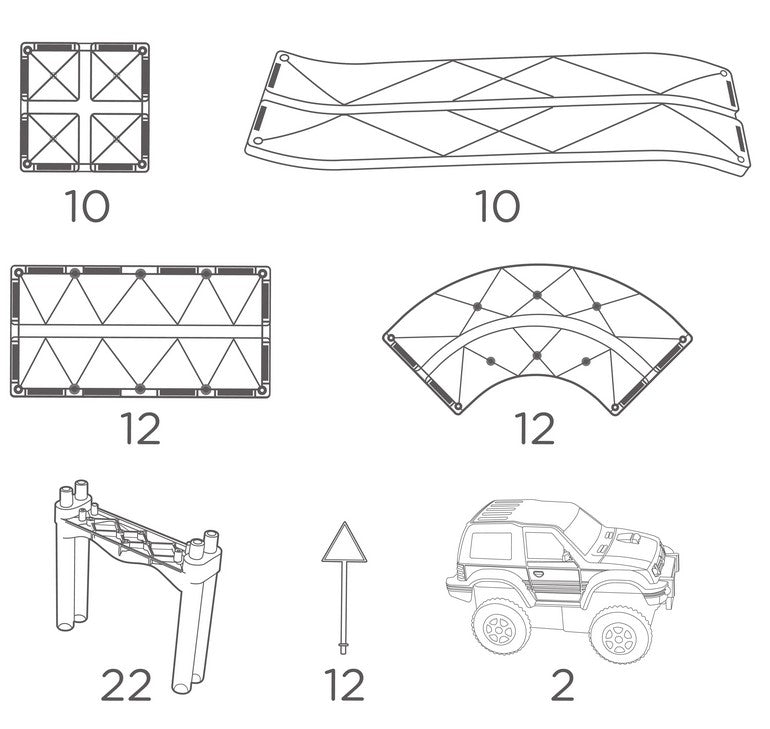 10

10

12

12

22

12

2