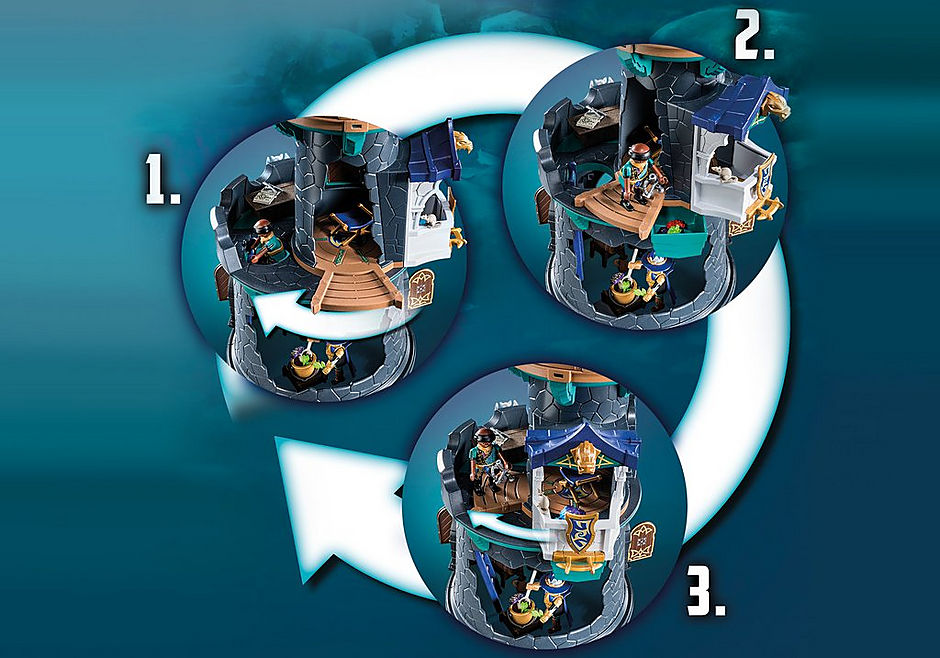 1.

2.

3.